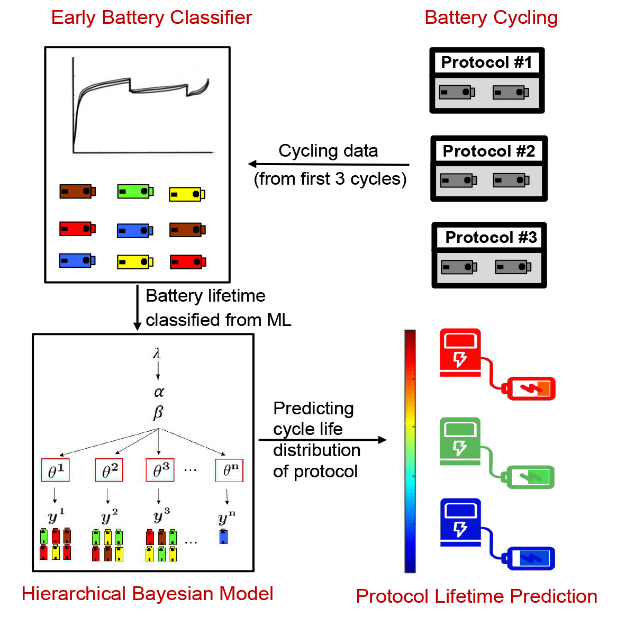 Early Battery Classifier

Battery Cycling

Protocol #1

Protocol #2

Protocol #3

Cycling data
(from first 3 cycles)

Battery lifetime
classified from ML

$\lambda$

$\alpha$
$\beta$

$\theta^1$ $\theta^2$ $\theta^3$ ... $\theta^n$

$y^1$ $y^2$ $y^3$ $y^n$

...

Predicting
cycle life
distribution
of protocol

Hierarchical Bayesian Model

Protocol Lifetime Prediction