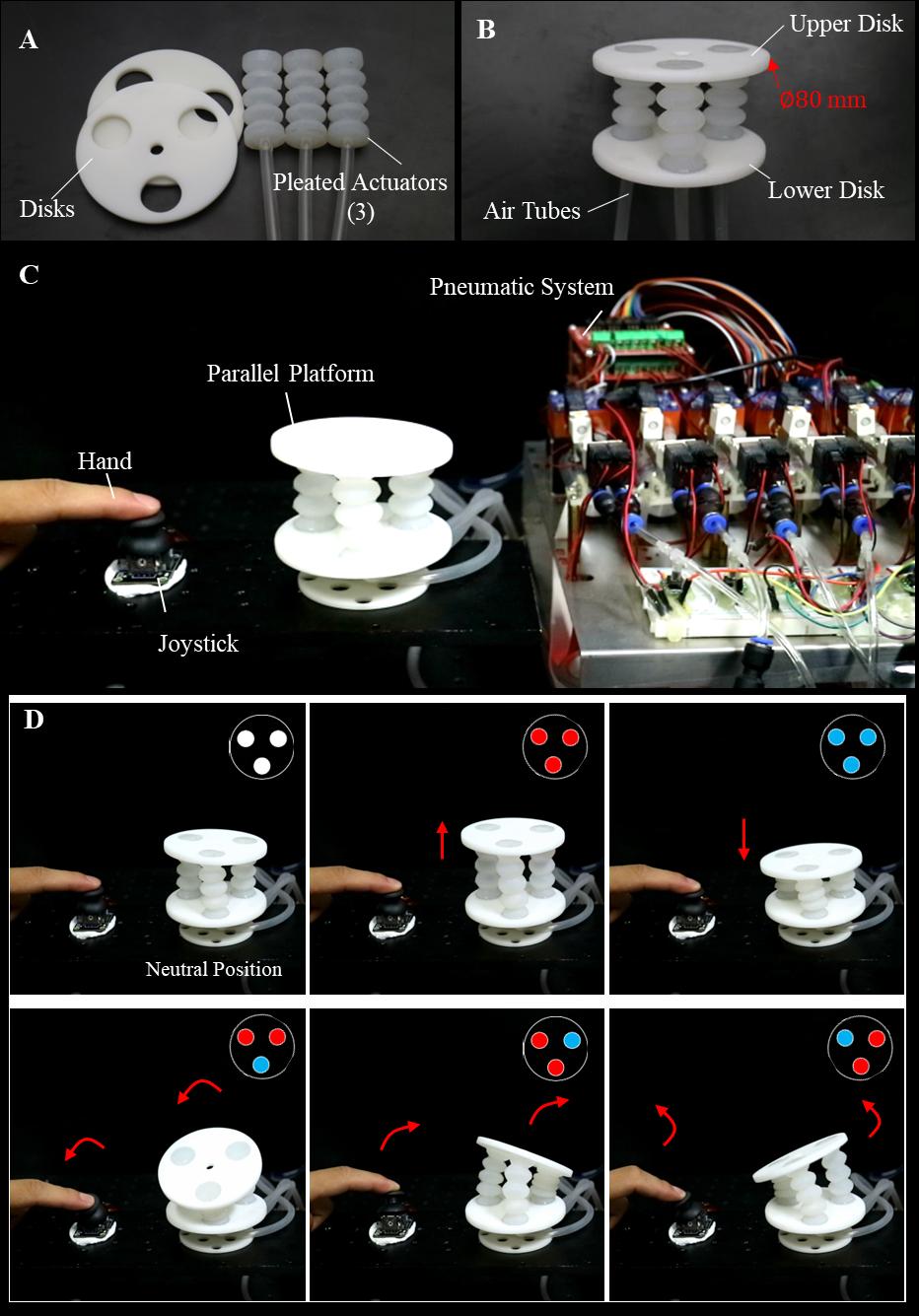 A

Disks

Pleated Actuators (3)

B

Upper Disk

Ø80 mm

Lower Disk

Air Tubes

C

Pneumatic System

Parallel Platform

Hand

Joystick

D

Neutral Position